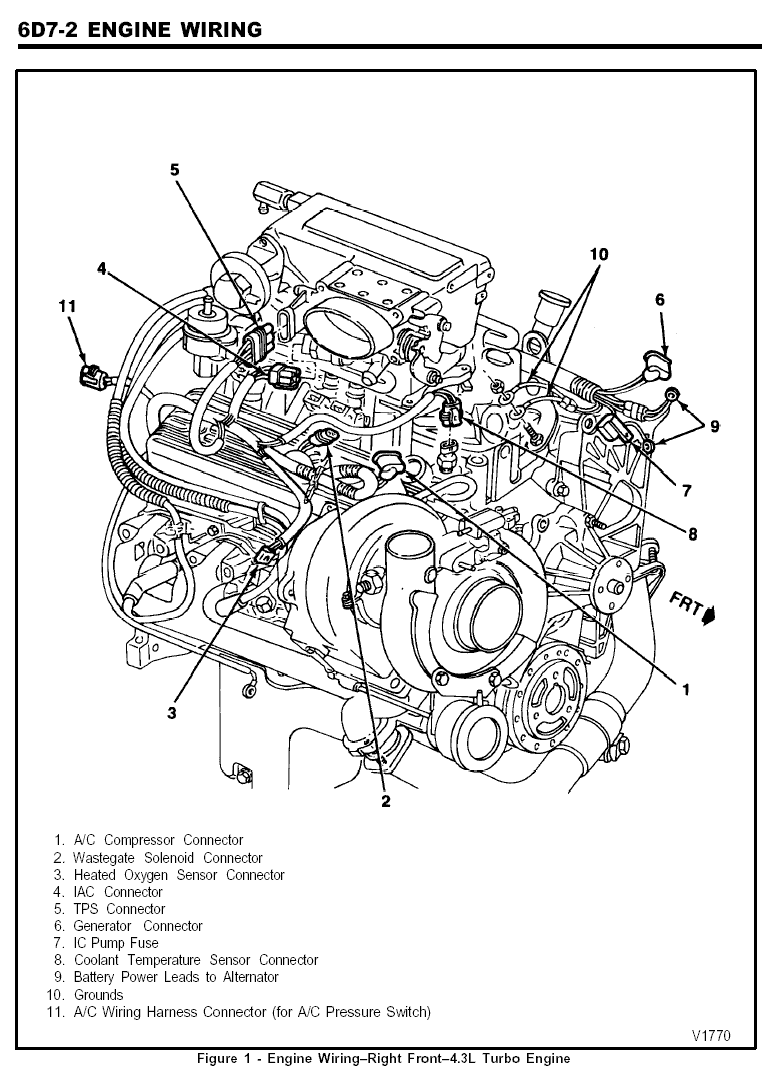 6D7-2 ENGINE WIRING

5

4

11

10

6

9

7

8

FRT

1

3

2

1. A/C Compressor Connector
2. Wastegate Solenoid Connector
3. Heated Oxygen Sensor Connector
4. IAC Connector
5. TPS Connector
6. Generator Connector
7. IC Pump Fuse
8. Coolant Temperature Sensor Connector
9. Battery Power Leads to Alternator
10. Grounds
11. A/C Wiring Harness Connector (for A/C Pressure Switch)

V1770

Figure 1 - Engine Wiring–Right Front–4.3L Turbo Engine